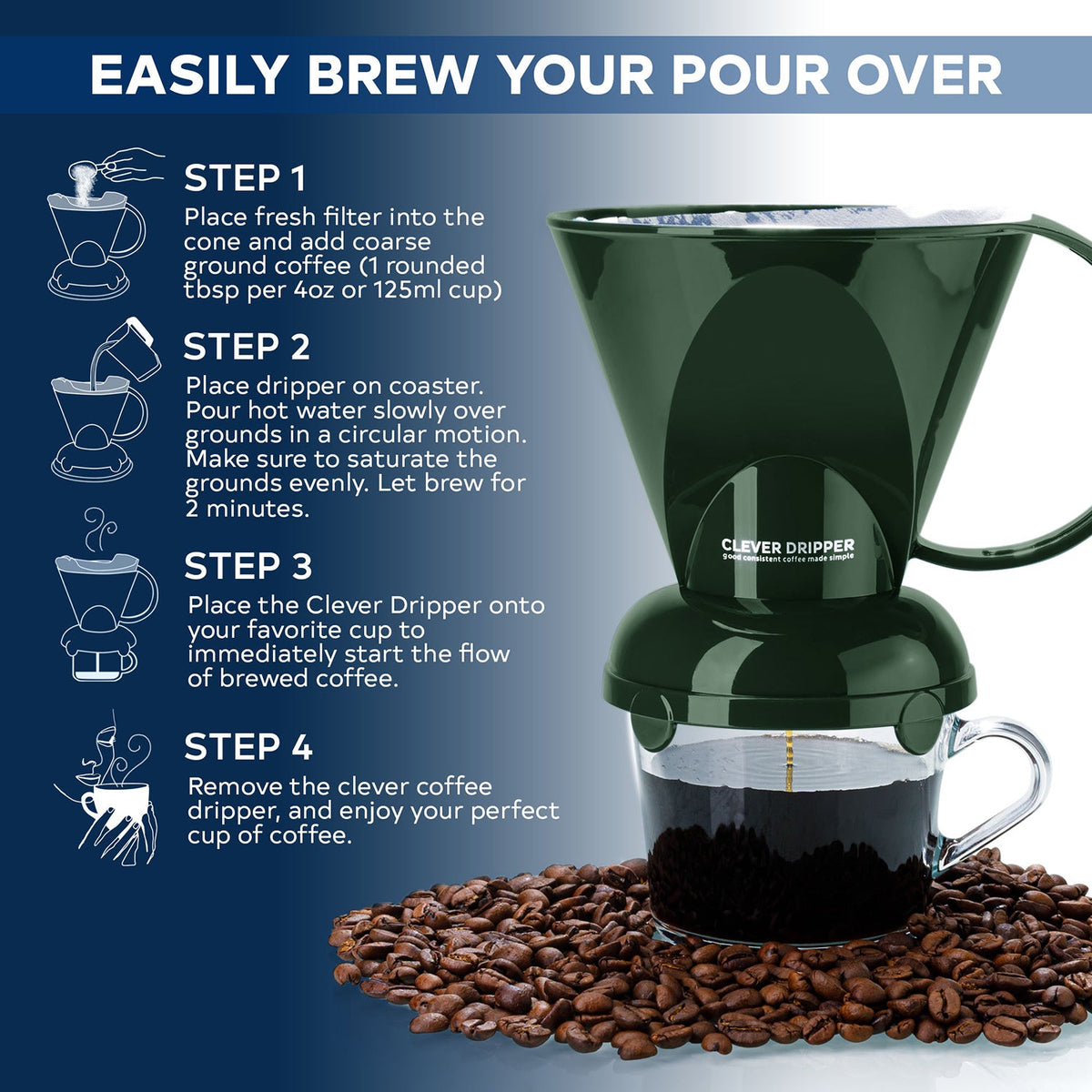 EASILY BREW YOUR POUR OVER

STEP 1
Place fresh filter into the cone and add coarse ground coffee (1 rounded tbsp per 4oz or 125ml cup)

STEP 2
Place dripper on coaster. Pour hot water slowly over grounds in a circular motion. Make sure to saturate the grounds evenly. Let brew for 2 minutes.

STEP 3
Place the Clever Dripper onto your favorite cup to immediately start the flow of brewed coffee.

STEP 4
Remove the clever coffee dripper, and enjoy your perfect cup of coffee.

CLEVER DRIPPER
good consistent coffee made simple