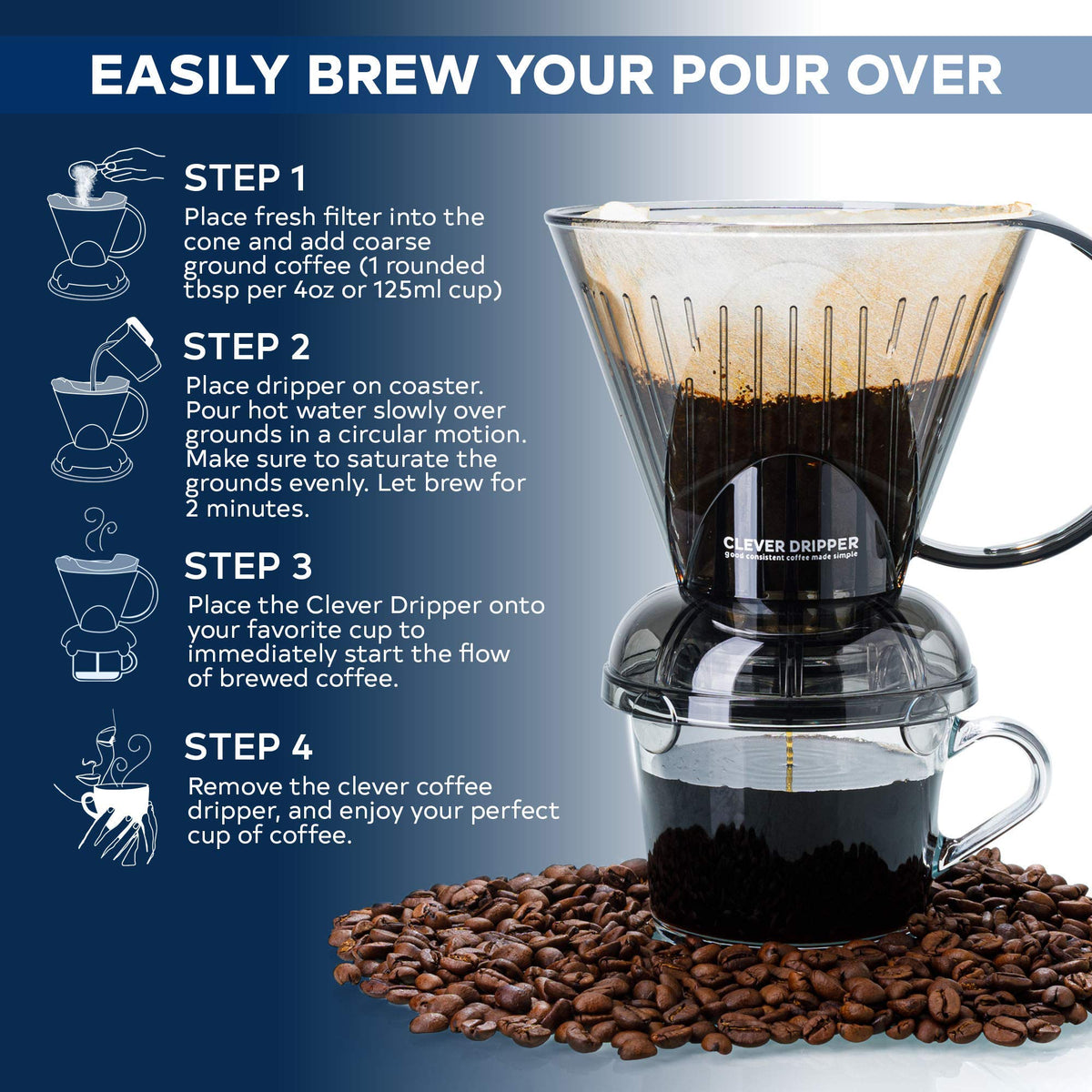 EASILY BREW YOUR POUR OVER

STEP 1
Place fresh filter into the cone and add coarse ground coffee (1 rounded tbsp per 4oz or 125ml cup)

STEP 2
Place dripper on coaster. Pour hot water slowly over grounds in a circular motion. Make sure to saturate the grounds evenly. Let brew for 2 minutes.

STEP 3
Place the Clever Dripper onto your favorite cup to immediately start the flow of brewed coffee.

STEP 4
Remove the clever coffee dripper, and enjoy your perfect cup of coffee.

CLEVER DRIPPER
good consistent coffee made simple